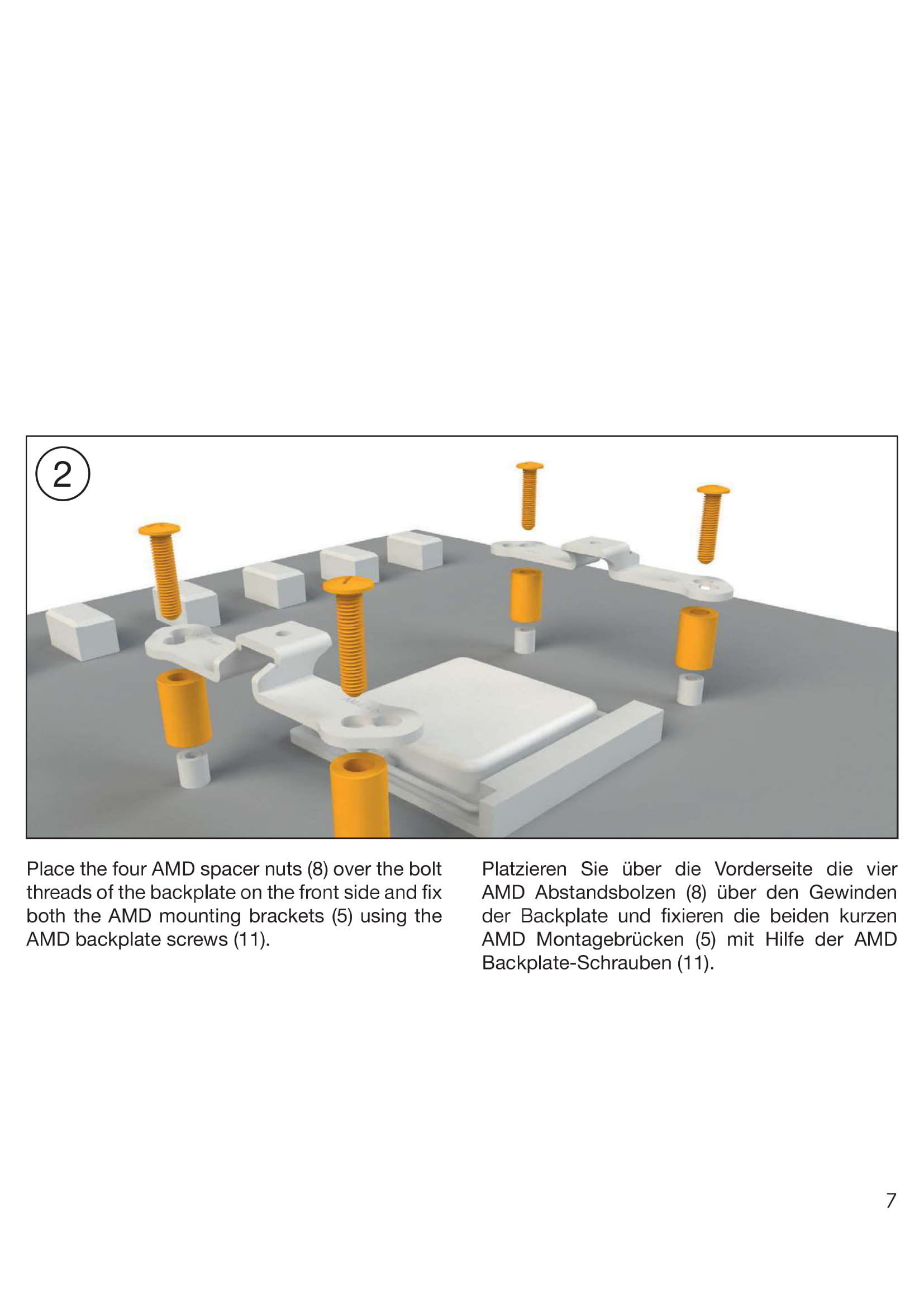 2

Place the four AMD spacer nuts (8) over the bolt threads of the backplate on the front side and fix both the AMD mounting brackets (5) using the AMD backplate screws (11).

Platzieren Sie über die Vorderseite die vier AMD Abstandsbolzen (8) über den Gewinden der Backplate und fixieren die beiden kurzen AMD Montagebrücken (5) mit Hilfe der AMD Backplate-Schrauben (11).

7