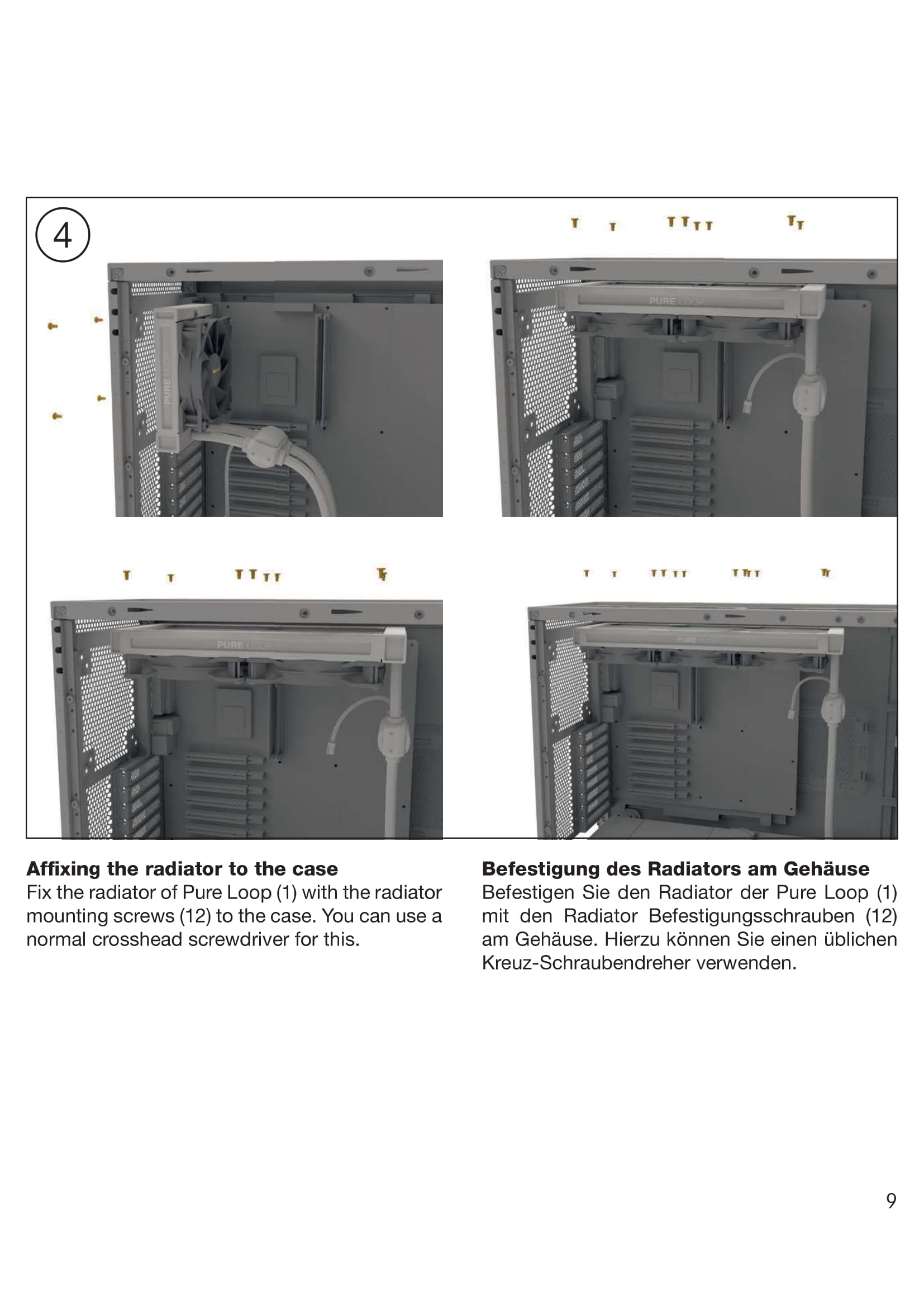 4

PURE LOOP

PURE LOOP

PURE LOOP

PURE LOOP

**Affixing the radiator to the case**
Fix the radiator of Pure Loop (1) with the radiator mounting screws (12) to the case. You can use a normal crosshead screwdriver for this.

**Befestigung des Radiators am Gehäuse**
Befestigen Sie den Radiator der Pure Loop (1) mit den Radiator Befestigungsschrauben (12) am Gehäuse. Hierzu können Sie einen üblichen Kreuz-Schraubendreher verwenden.

9