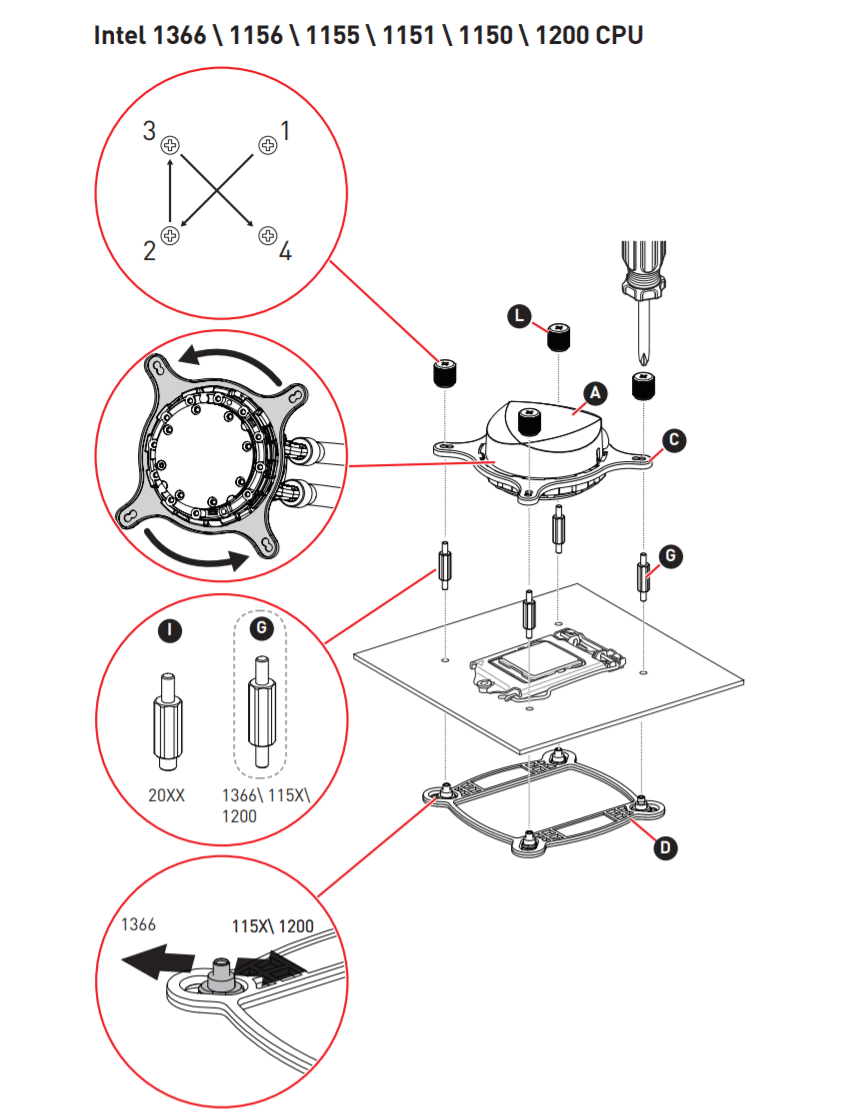 Intel 1366 \ 1156 \ 1155 \ 1151 \ 1150 \ 1200 CPU

3
1
2
4

L
A
C
G

I
G
20XX
1366\ 115X\ 1200

D

1366
115X\ 1200