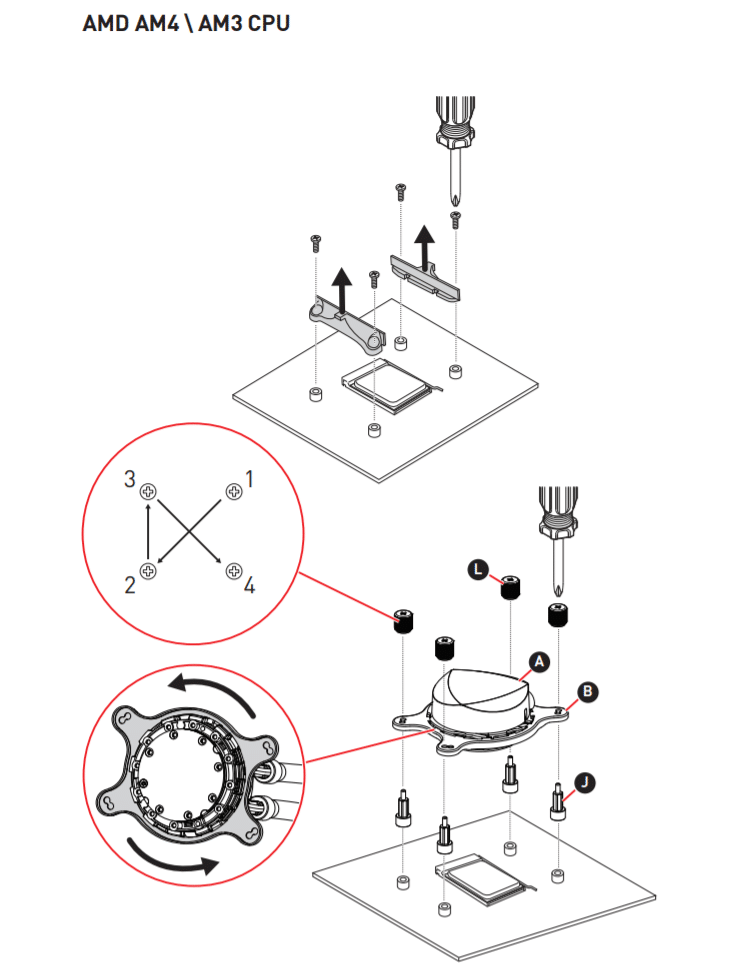 AMD AM4 \ AM3 CPU

3
1
2
4

L
A
B
J