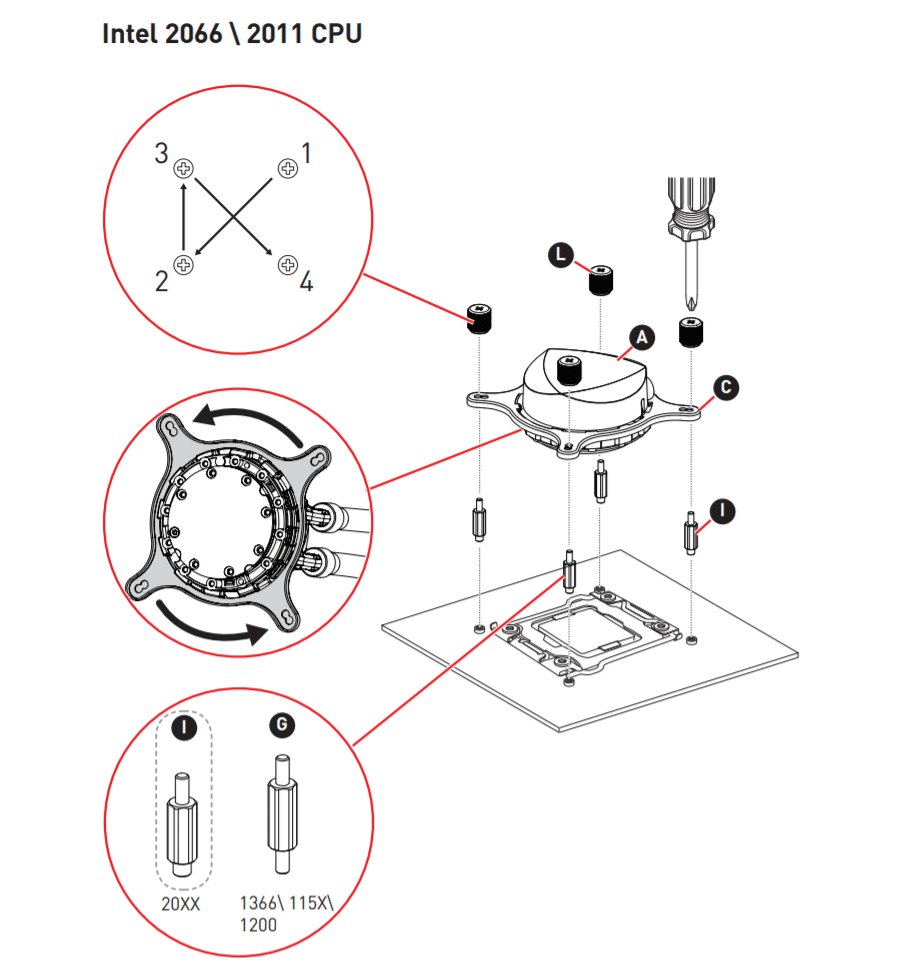 Intel 2066 \ 2011 CPU

3
1
2
4

L
A
C
I

I
G
20XX
1366\ 115X\ 1200