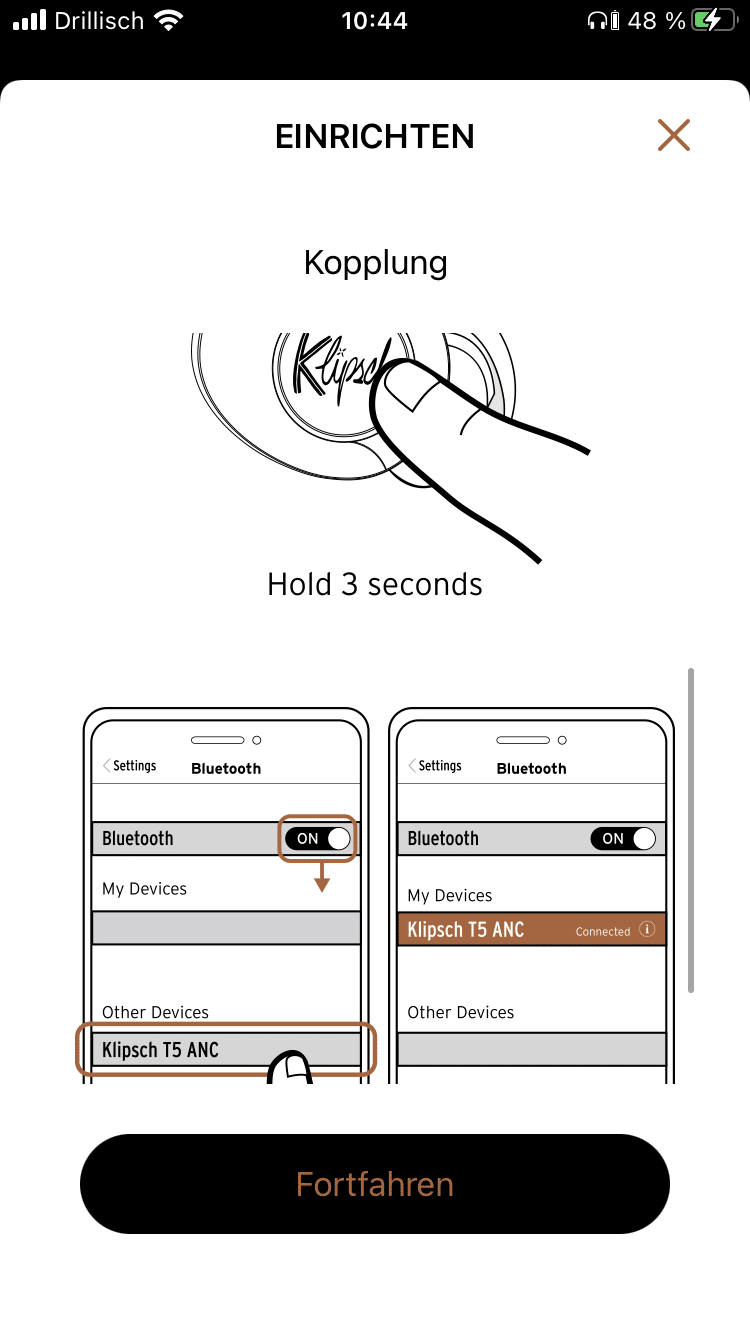 Drillisch 10:44 48 %

EINRICHTEN

Kopplung

Klipsch

Hold 3 seconds

Settings Bluetooth

Bluetooth ON

My Devices

Other Devices

Klipsch T5 ANC

Settings Bluetooth

Bluetooth ON

My Devices

Klipsch T5 ANC Connected

Other Devices

Fortfahren