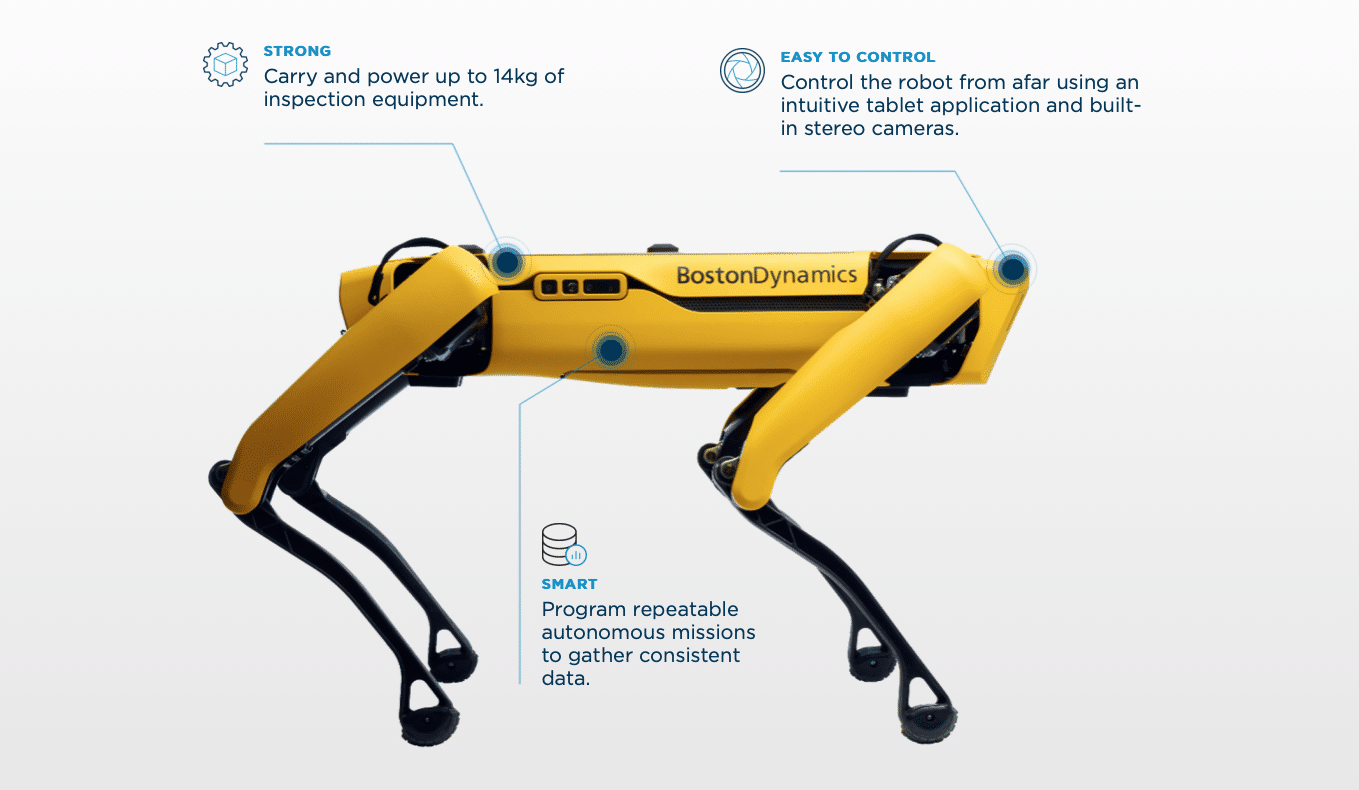 STRONG
Carry and power up to 14kg of inspection equipment.

EASY TO CONTROL
Control the robot from afar using an intuitive tablet application and built-in stereo cameras.

BostonDynamics

SMART
Program repeatable autonomous missions to gather consistent data.