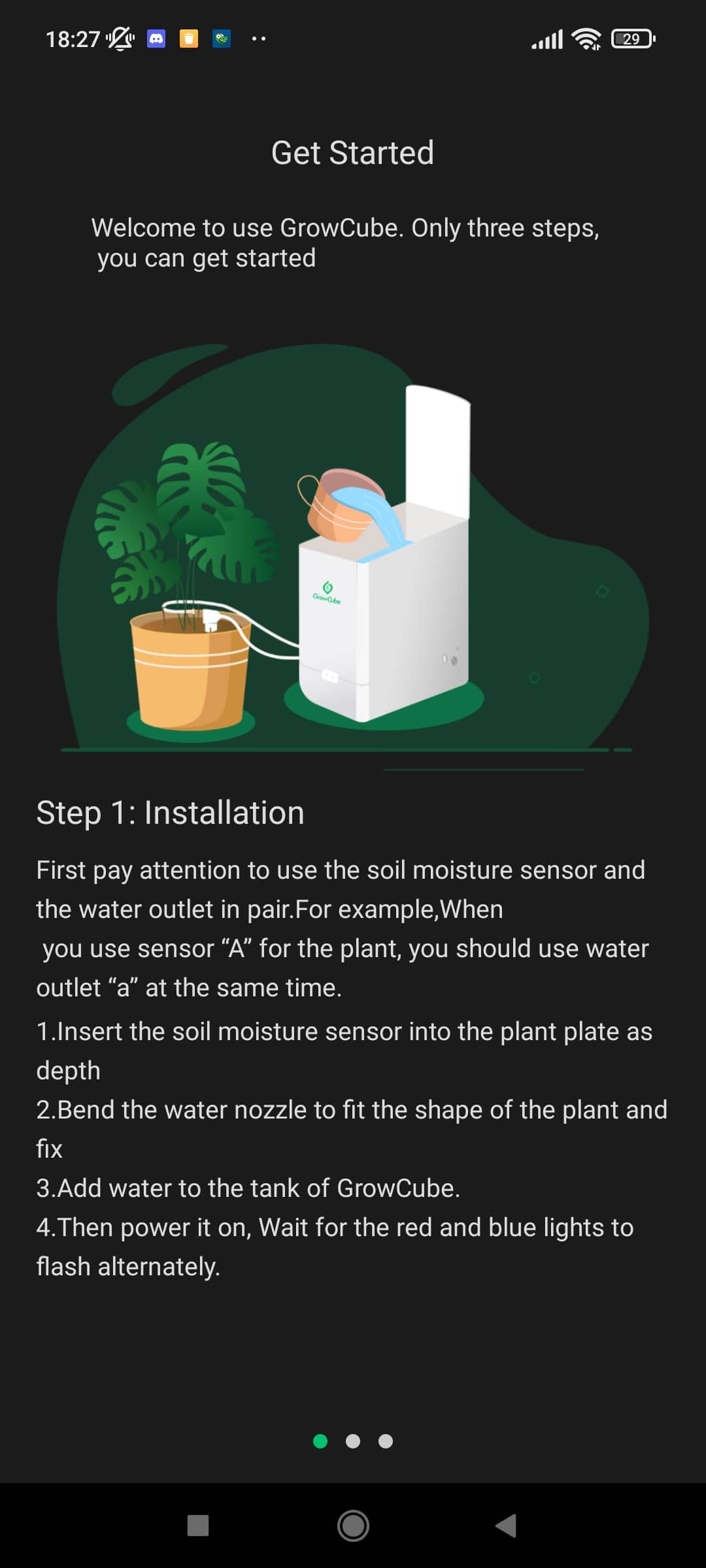 18:27 29

Get Started

Welcome to use GrowCube. Only three steps, you can get started

GrowCube

Step 1: Installation

First pay attention to use the soil moisture sensor and the water outlet in pair.For example,When you use sensor “A” for the plant, you should use water outlet “a” at the same time.

1.Insert the soil moisture sensor into the plant plate as depth

2.Bend the water nozzle to fit the shape of the plant and fix

3.Add water to the tank of GrowCube.

4.Then power it on, Wait for the red and blue lights to flash alternately.