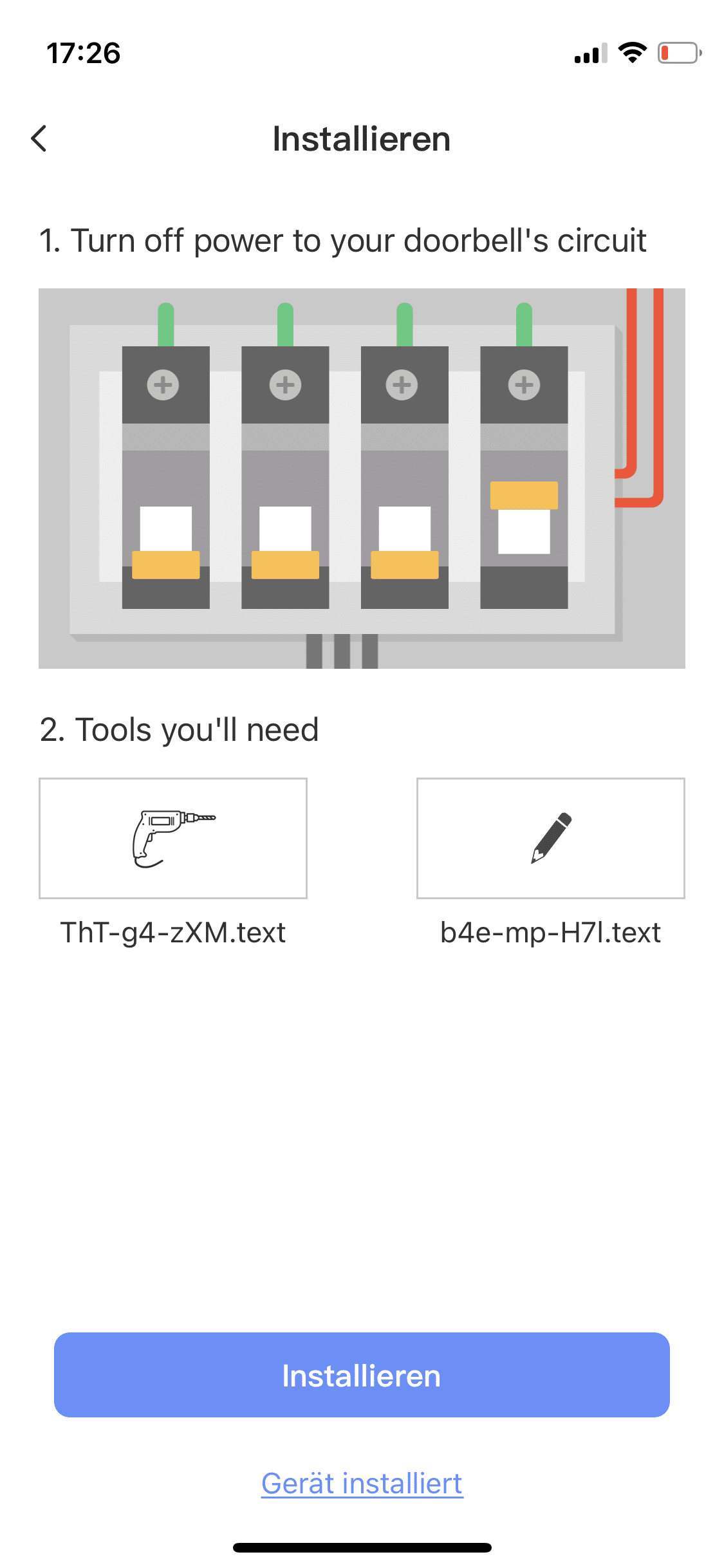 17:26

Installieren

1. Turn off power to your doorbell's circuit

2. Tools you'll need

ThT-g4-zXM.text

b4e-mp-H7l.text

Installieren

Gerät installiert