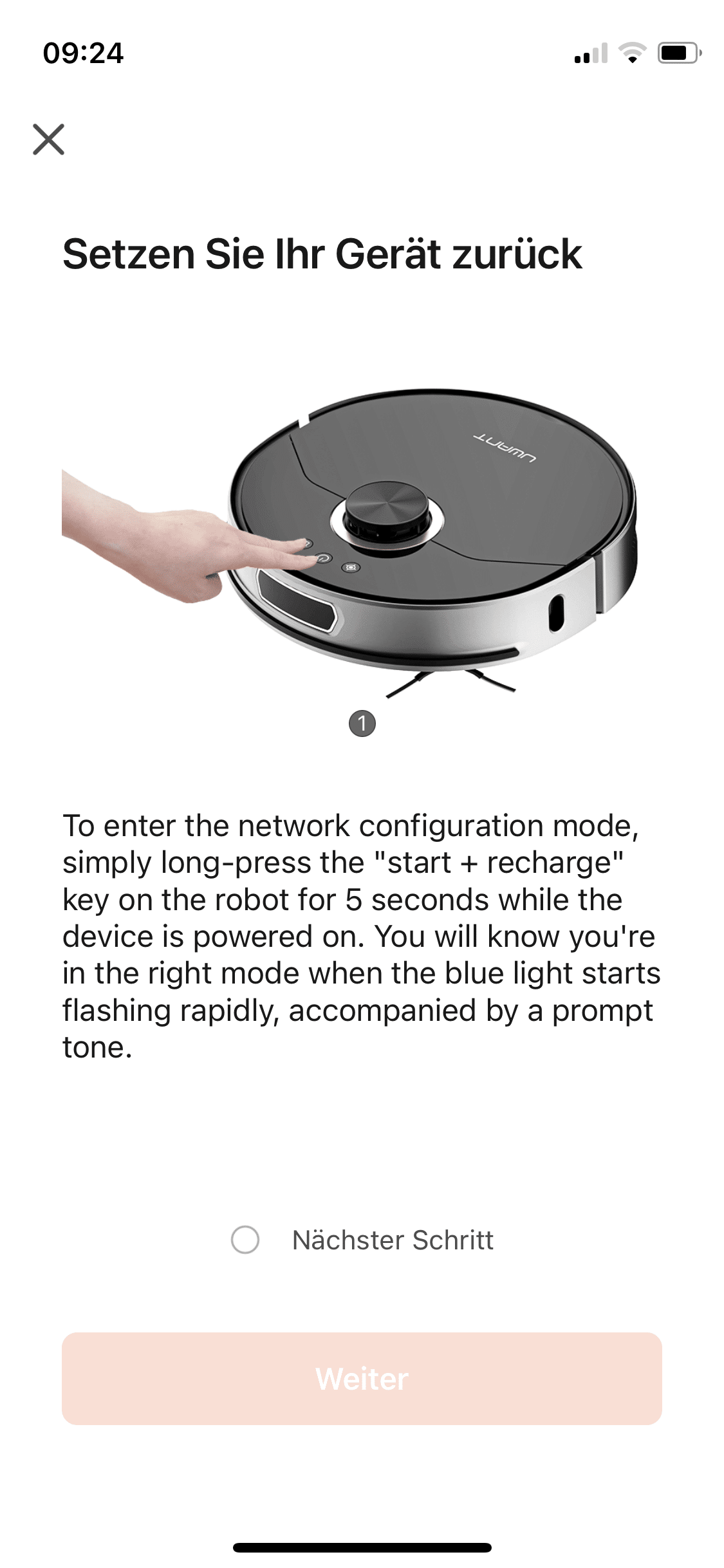 09:24

Setzen Sie Ihr Gerät zurück

UWANT

1

To enter the network configuration mode, simply long-press the "start + recharge" key on the robot for 5 seconds while the device is powered on. You will know you're in the right mode when the blue light starts flashing rapidly, accompanied by a prompt tone.

Nächster Schritt

Weiter