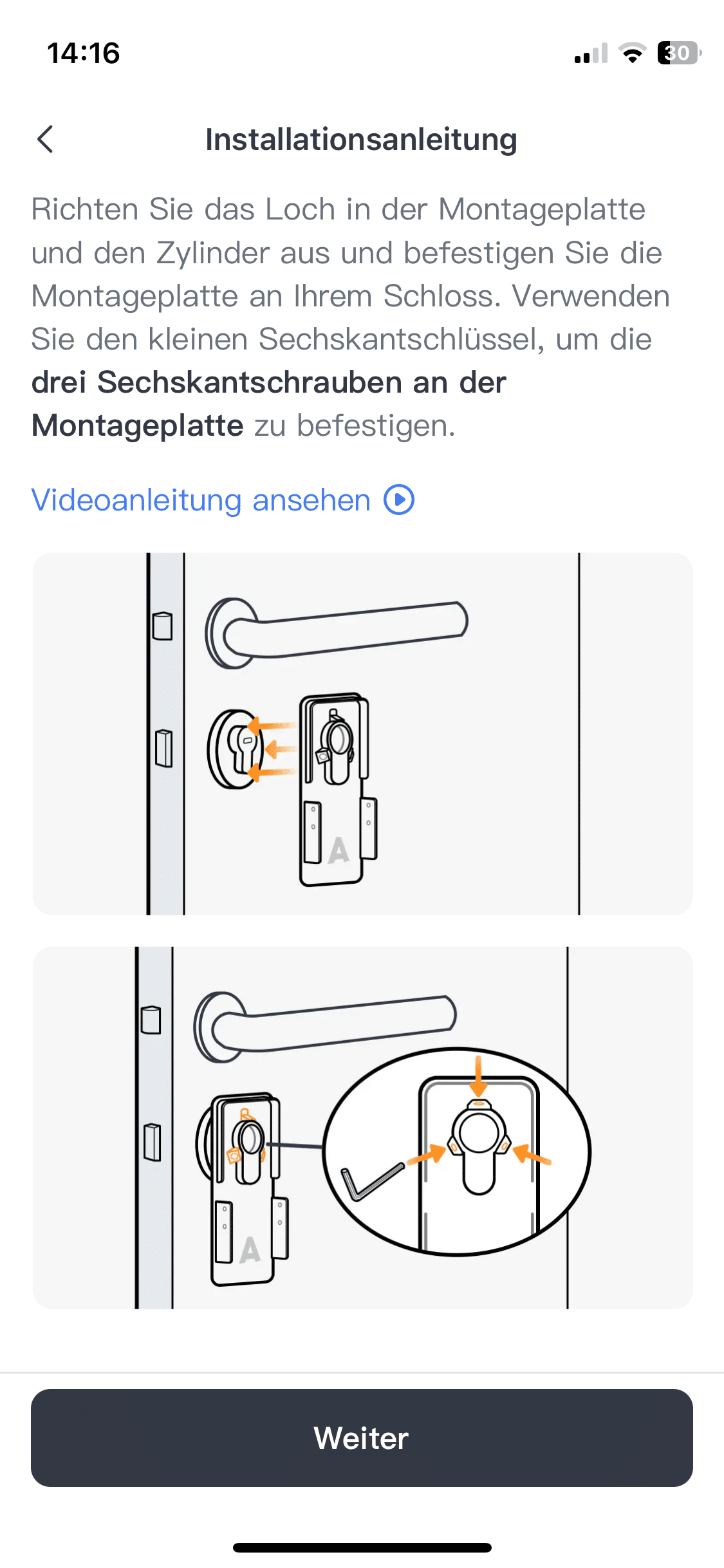 14:16

30

Installationsanleitung

Richten Sie das Loch in der Montageplatte und den Zylinder aus und befestigen Sie die Montageplatte an Ihrem Schloss. Verwenden Sie den kleinen Sechskantschlüssel, um die drei Sechskantschrauben an der Montageplatte zu befestigen.

Videoanleitung ansehen

A

A

Weiter