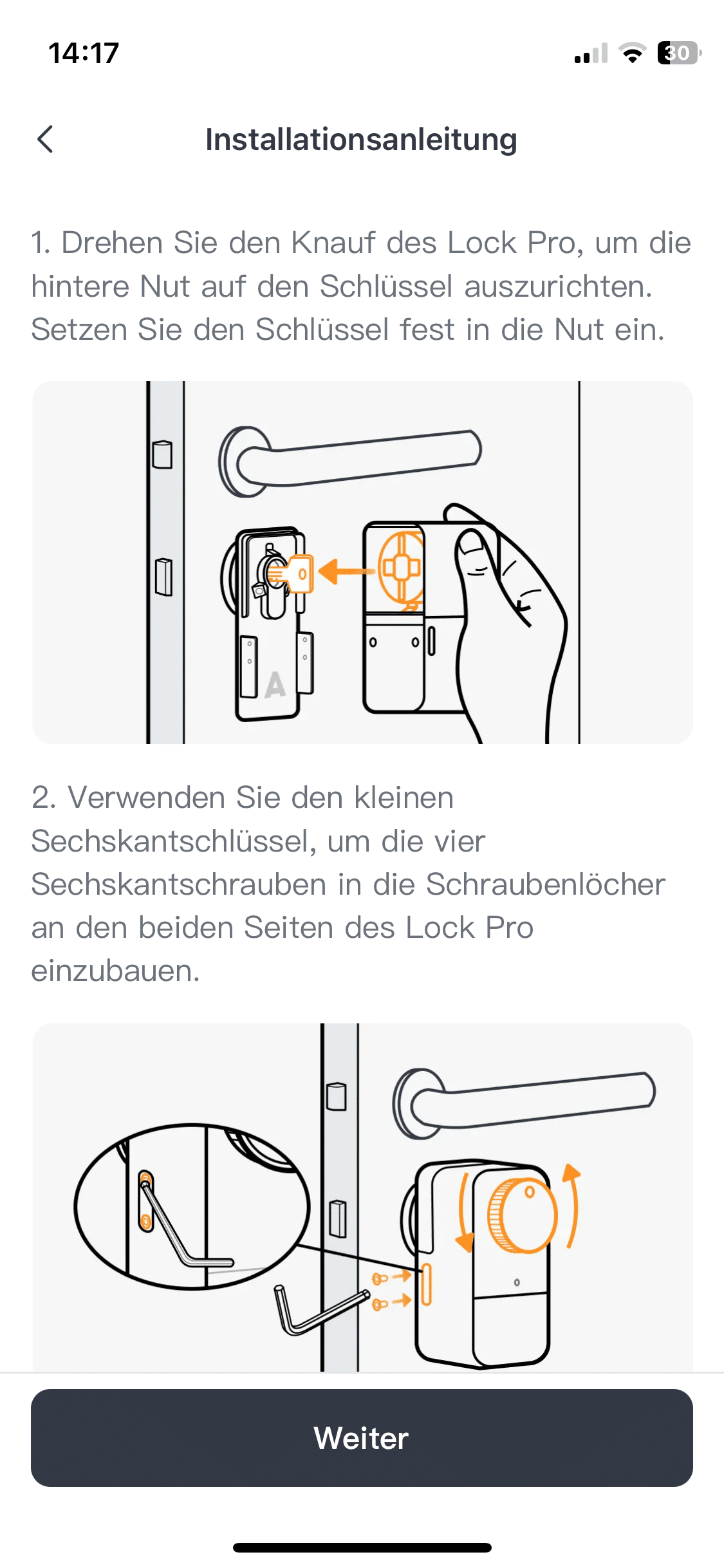 14:17

30

Installationsanleitung

1. Drehen Sie den Knauf des Lock Pro, um die hintere Nut auf den Schlüssel auszurichten. Setzen Sie den Schlüssel fest in die Nut ein.

A

2. Verwenden Sie den kleinen Sechskantschlüssel, um die vier Sechskantschrauben in die Schraubenlöcher an den beiden Seiten des Lock Pro einzubauen.

Weiter