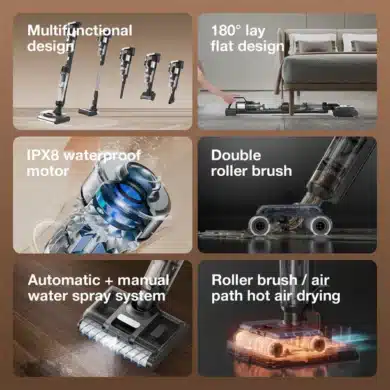 Multifunctional design

180° lay flat design

IPX8 waterproof motor

Double roller brush

Automatic + manual water spray system

Roller brush / air path hot air drying