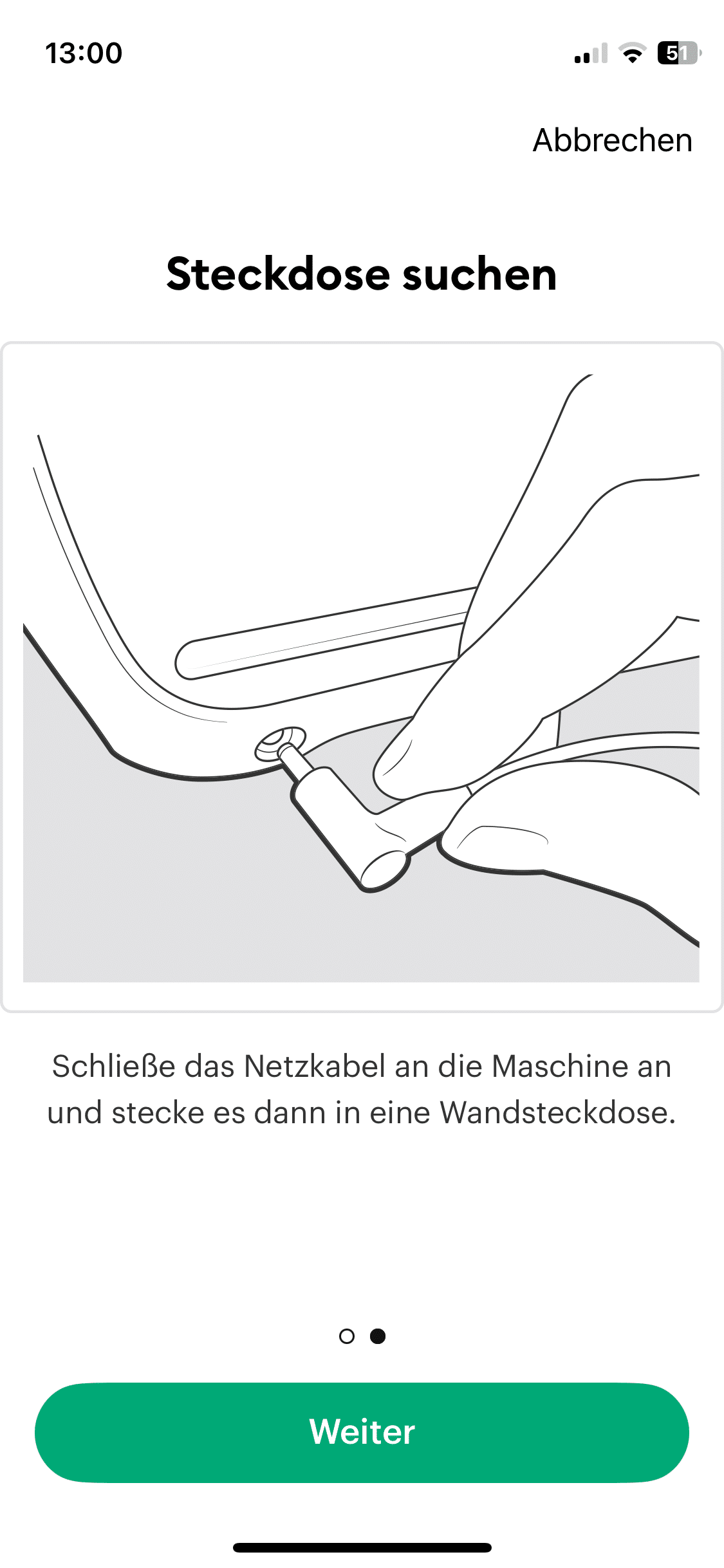 13:00

51

Abbrechen

Steckdose suchen

Schließe das Netzkabel an die Maschine an und stecke es dann in eine Wandsteckdose.

Weiter