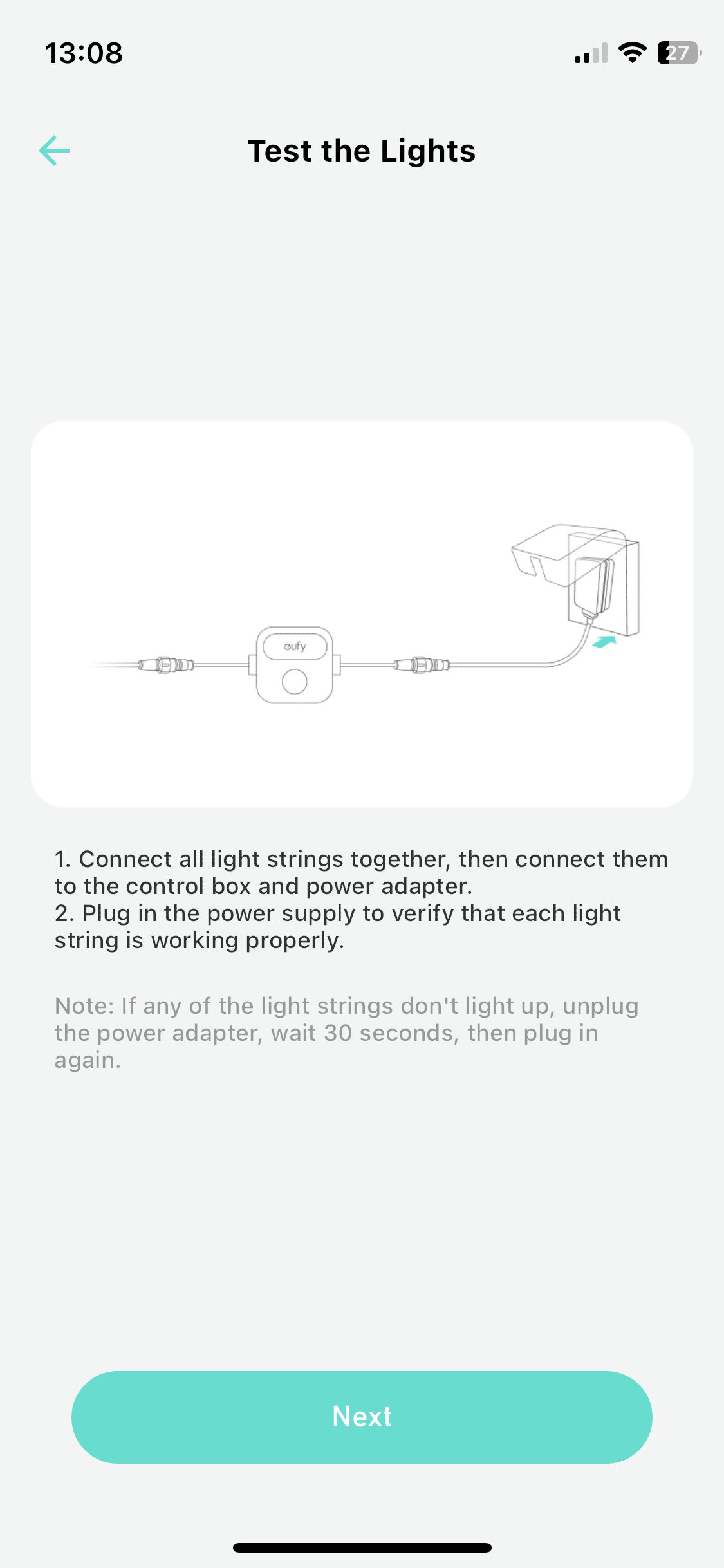 13:08

27

Test the Lights

eufy

1. Connect all light strings together, then connect them to the control box and power adapter.
2. Plug in the power supply to verify that each light string is working properly.

Note: If any of the light strings don't light up, unplug the power adapter, wait 30 seconds, then plug in again.

Next